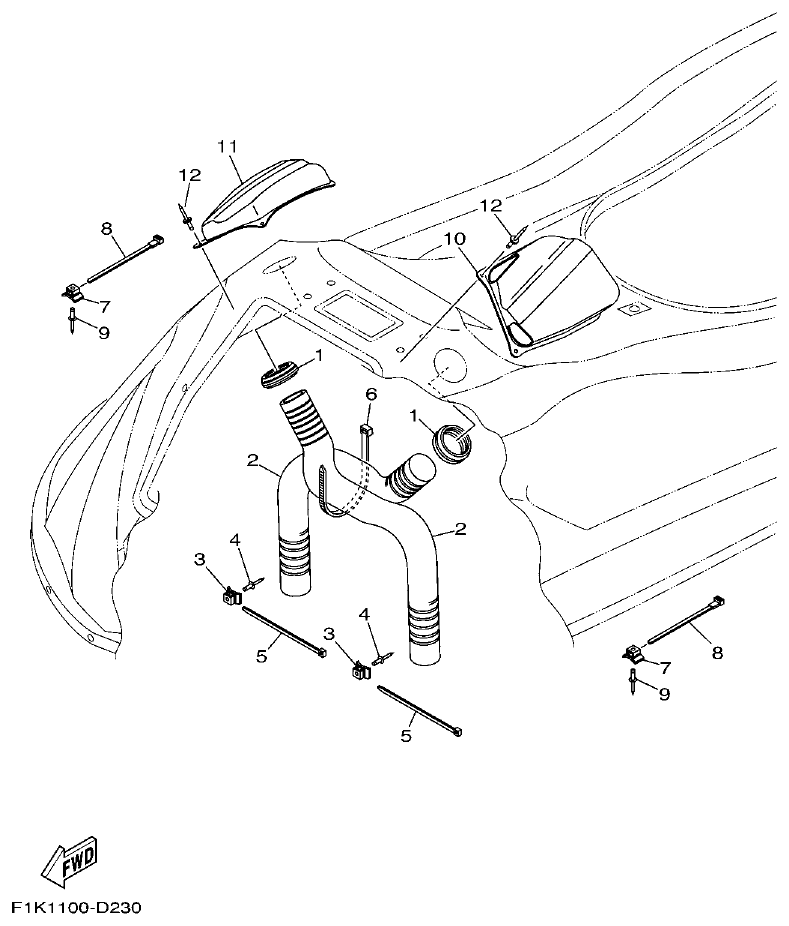 11
12
8
7
9
12
10
1
6
1
2
2
3
4
5
3
4
5
8
7
9
FWD
F1K1100-D230